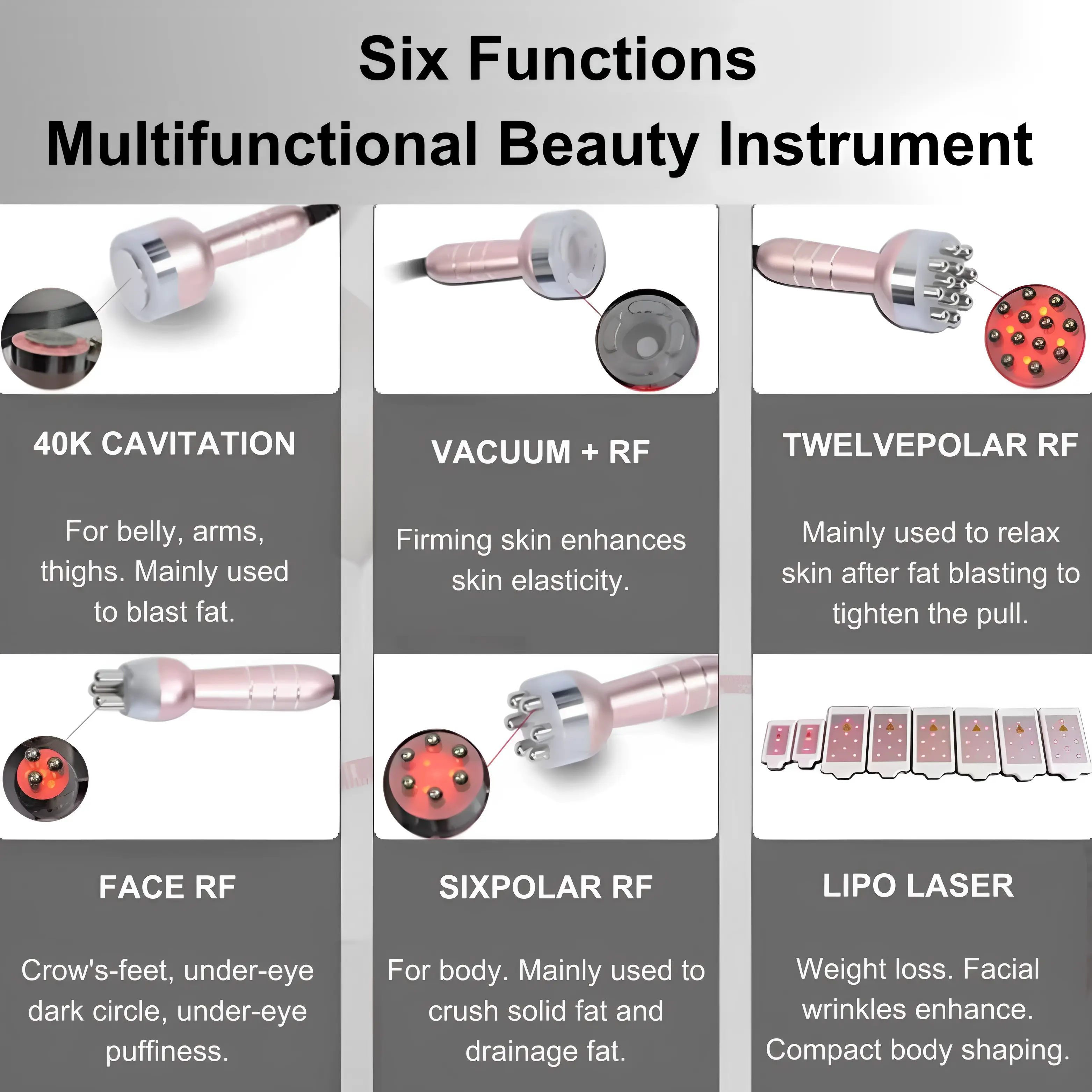 Six Functions
Multifunctional Beauty Instrument

40K CAVITATION

For belly, arms, thighs. Mainly used to blast fat.

VACUUM + RF

Firming skin enhances skin elasticity.

TWELVEPOLAR RF

Mainly used to relax skin after fat blasting to tighten the pull.

FACE RF

Crow's-feet, under-eye dark circle, under-eye puffiness.

SIXPOLAR RF

For body. Mainly used to crush solid fat and drainage fat.

LIPO LASER

Weight loss. Facial wrinkles enhance. Compact body shaping.