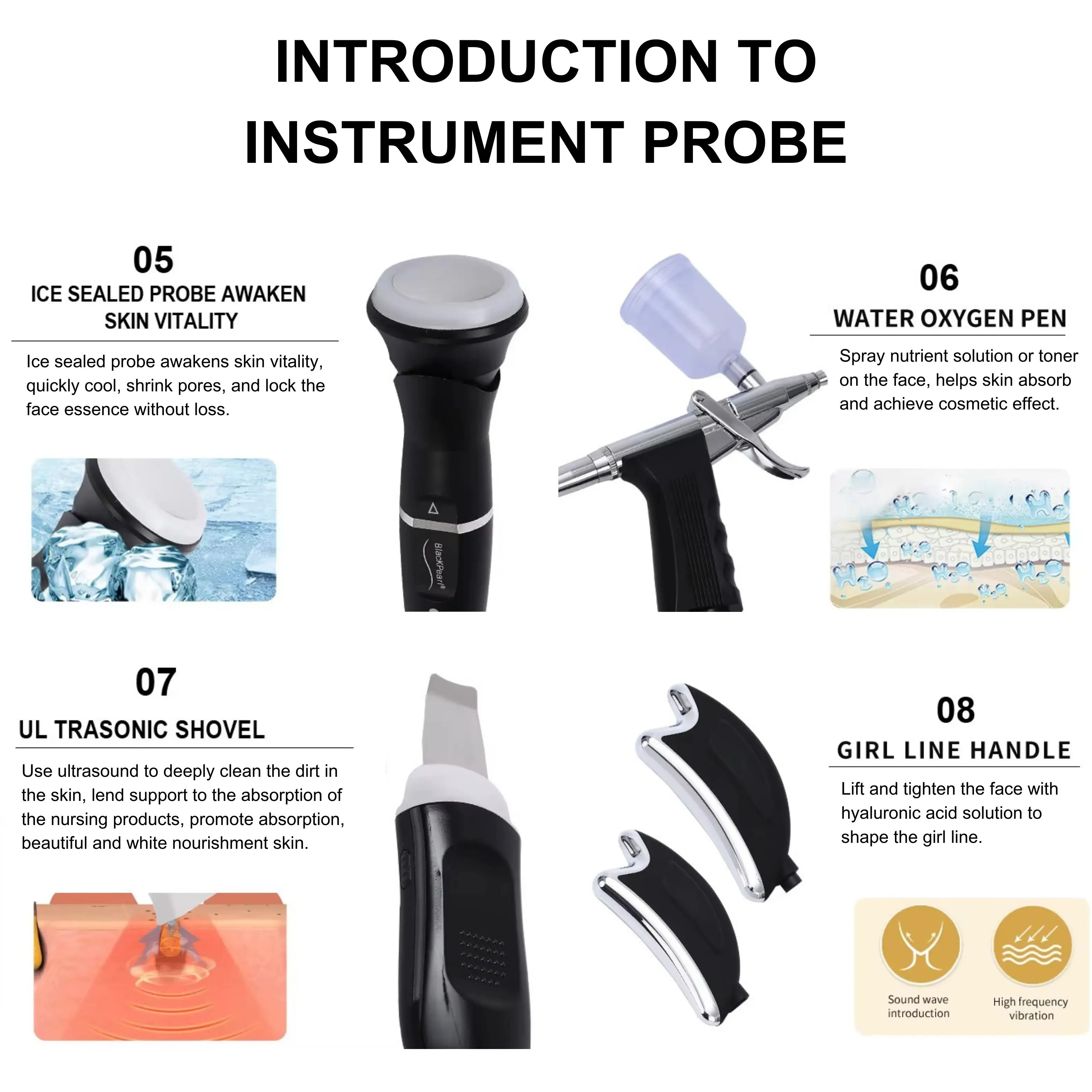 INTRODUCTION TO INSTRUMENT PROBE

05
ICE SEALED PROBE AWAKEN SKIN VITALITY

Ice sealed probe awakens skin vitality, quickly cool, shrink pores, and lock the face essence without loss.

BlackPearl®

06
WATER OXYGEN PEN

Spray nutrient solution or toner on the face, helps skin absorb and achieve cosmetic effect.

$H_2O$ $H_2O$ $H_2O$ $H_2O$ $H_2O$ $H_2O$

07
UL TRASONIC SHOVEL

Use ultrasound to deeply clean the dirt in the skin, lend support to the absorption of the nursing products, promote absorption, beautiful and white nourishment skin.

08
GIRL LINE HANDLE

Lift and tighten the face with hyaluronic acid solution to shape the girl line.

Sound wave introduction

High frequency vibration