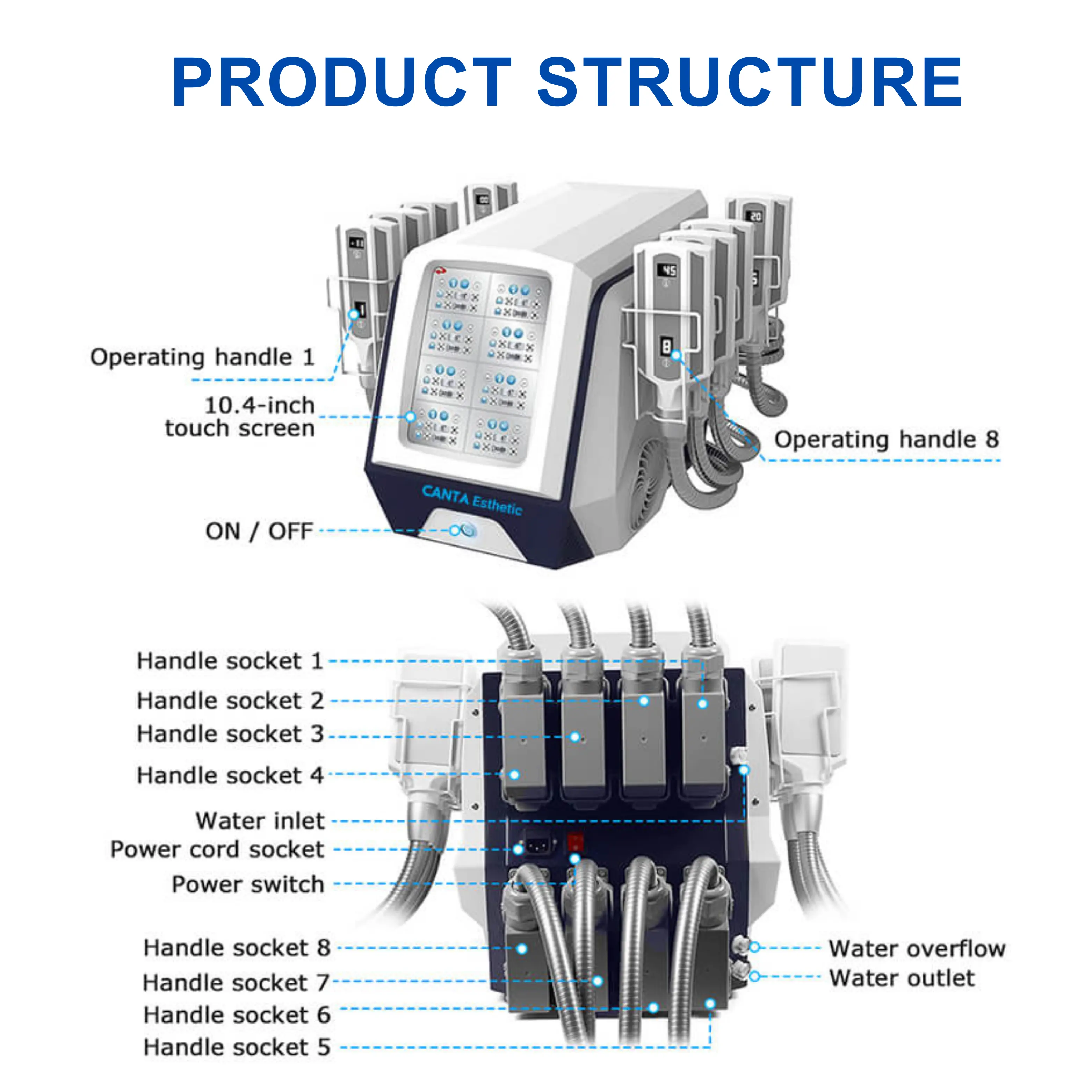 PRODUCT STRUCTURE

Operating handle 1

10.4-inch touch screen

ON / OFF

CANTA Esthetic

Operating handle 8

Handle socket 1

Handle socket 2

Handle socket 3

Handle socket 4

Water inlet

Power cord socket

Power switch

Handle socket 8

Handle socket 7

Handle socket 6

Handle socket 5

Water overflow

Water outlet