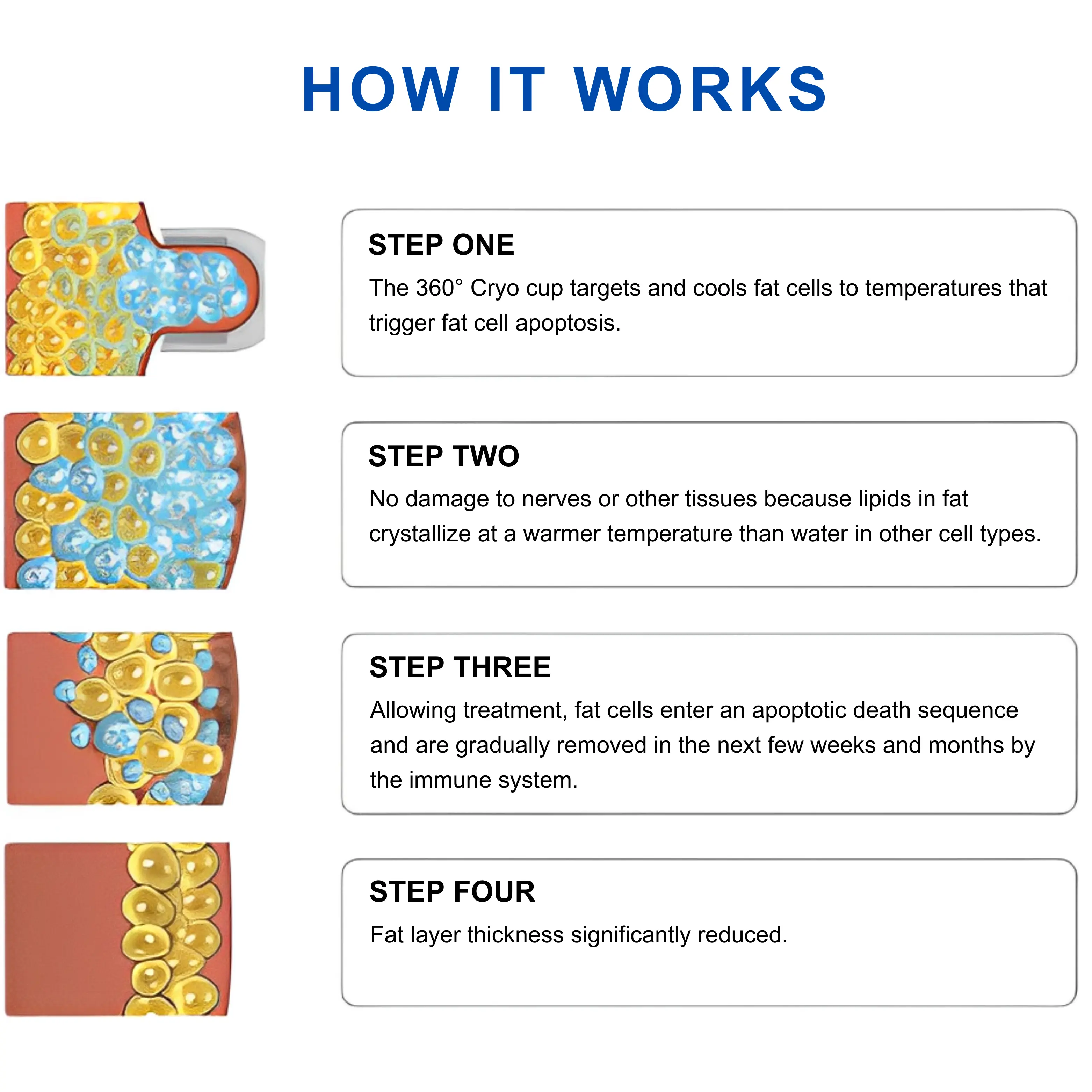 HOW IT WORKS

STEP ONE

The 360° Cryo cup targets and cools fat cells to temperatures that trigger fat cell apoptosis.

STEP TWO

No damage to nerves or other tissues because lipids in fat crystallize at a warmer temperature than water in other cell types.

STEP THREE

Allowing treatment, fat cells enter an apoptotic death sequence and are gradually removed in the next few weeks and months by the immune system.

STEP FOUR

Fat layer thickness significantly reduced.