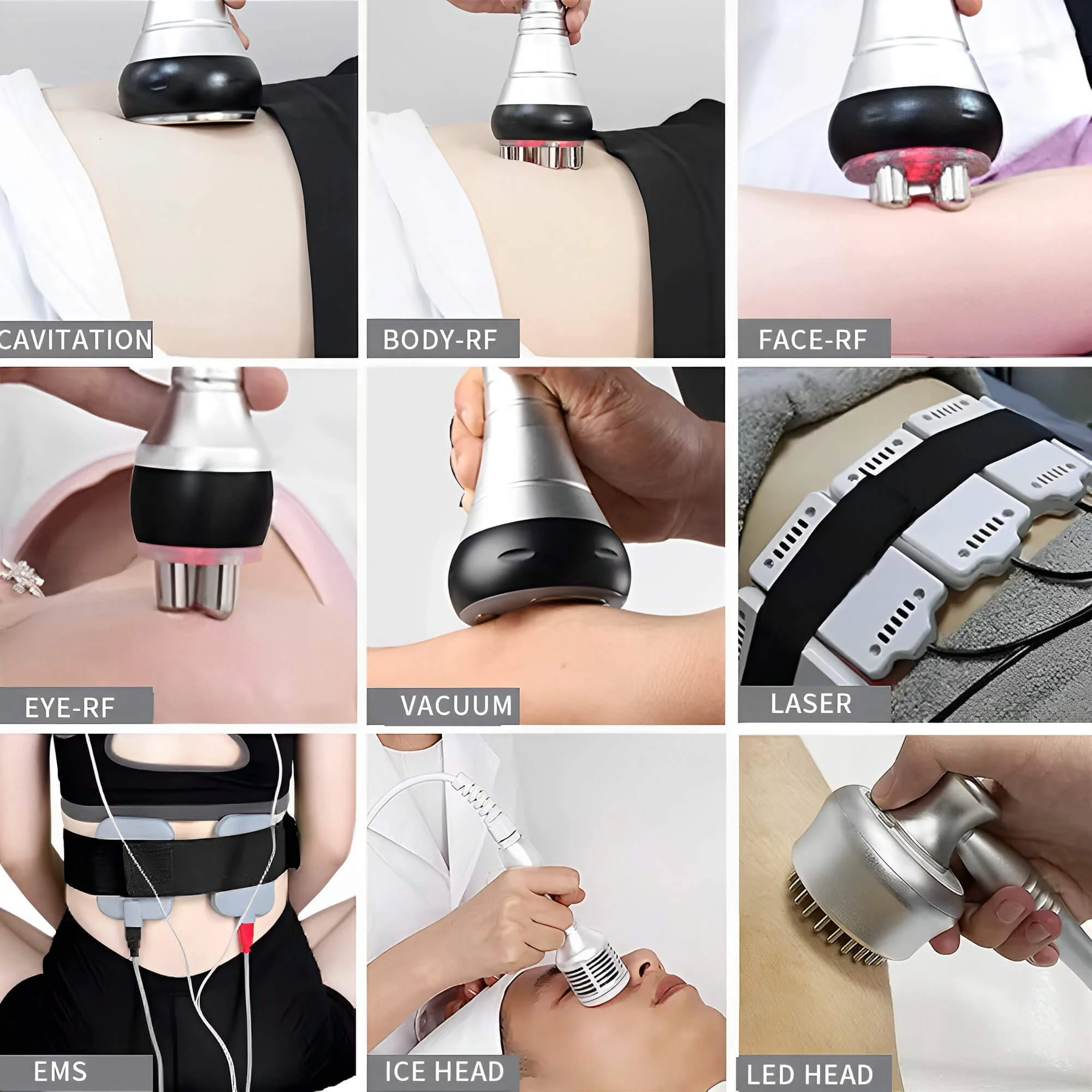 CAVITATION

BODY-RF

FACE-RF

EYE-RF

VACUUM

LASER

EMS

ICE HEAD

LED HEAD