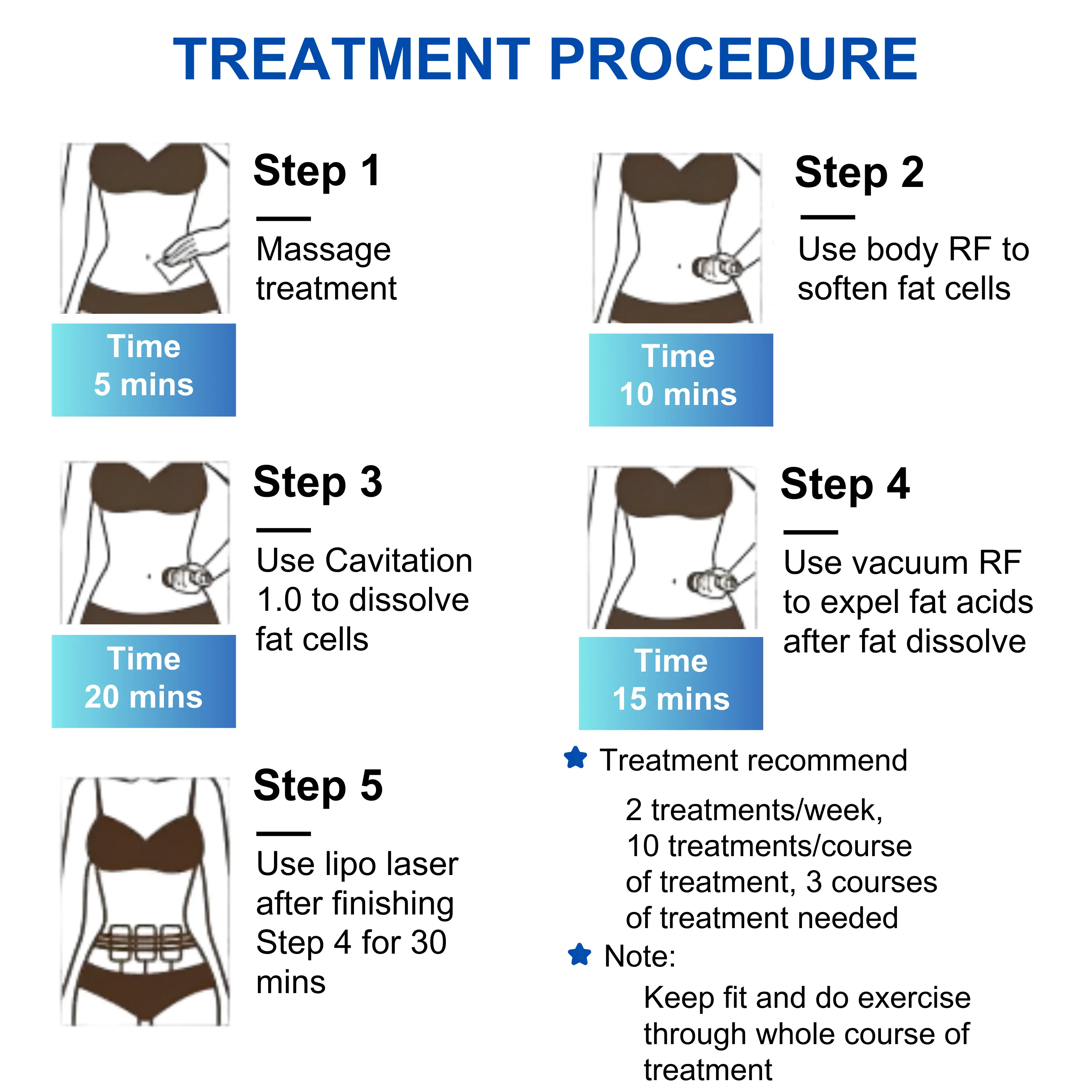 TREATMENT PROCEDURE

Step 1

Massage treatment

Time
5 mins

Step 2

Use body RF to soften fat cells

Time
10 mins

Step 3

Use Cavitation 1.0 to dissolve fat cells

Time
20 mins

Step 4

Use vacuum RF to expel fat acids after fat dissolve

Time
15 mins

Step 5

Use lipo laser after finishing Step 4 for 30 mins

Treatment recommend

2 treatments/week, 10 treatments/course of treatment, 3 courses of treatment needed

Note:

Keep fit and do exercise through whole course of treatment